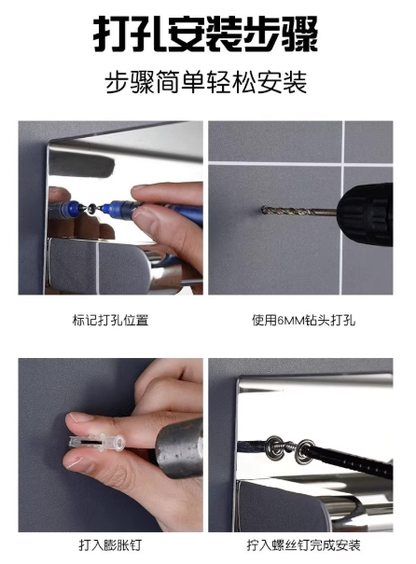 打孔安装步骤

步骤简单轻松安装

标记打孔位置

使用6MM钻头打孔

打入膨胀钉

拧入螺丝钉完成安装