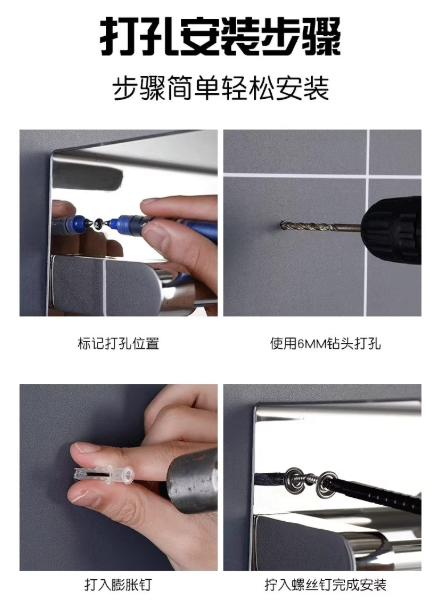 打孔安装步骤

步骤简单轻松安装

标记打孔位置

使用6MM钻头打孔

打入膨胀钉

拧入螺丝钉完成安装