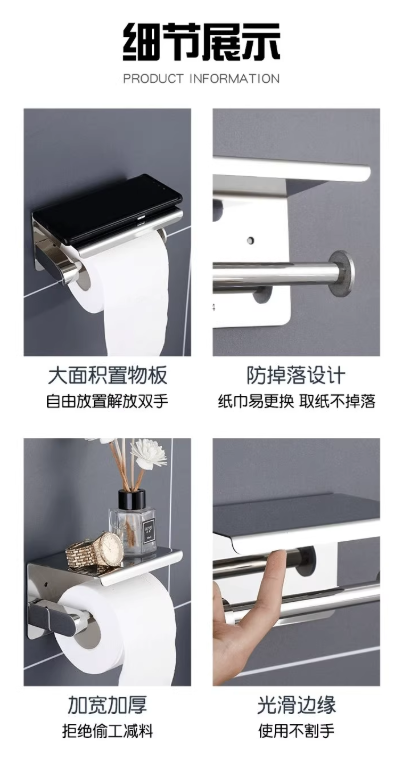 细节展示
PRODUCT INFORMATION

大面积置物板
自由放置解放双手

防掉落设计
纸巾易更换 取纸不掉落

加宽加厚
拒绝偷工减料

光滑边缘
使用不割手