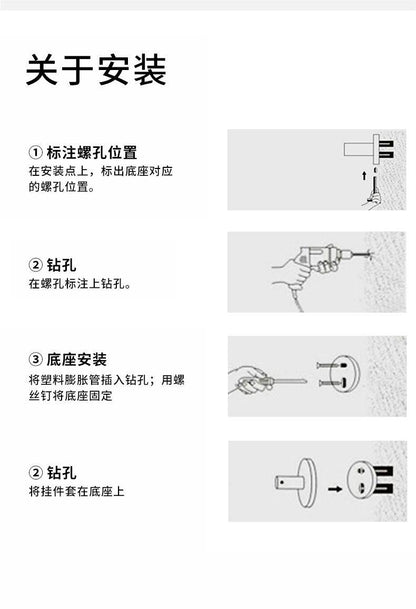 关于安装

① 标注螺孔位置
在安装点上，标出底座对应的螺孔位置。

② 钻孔
在螺孔标注上钻孔。

③ 底座安装
将塑料膨胀管插入钻孔；用螺丝钉将底座固定

② 钻孔
将挂件套在底座上