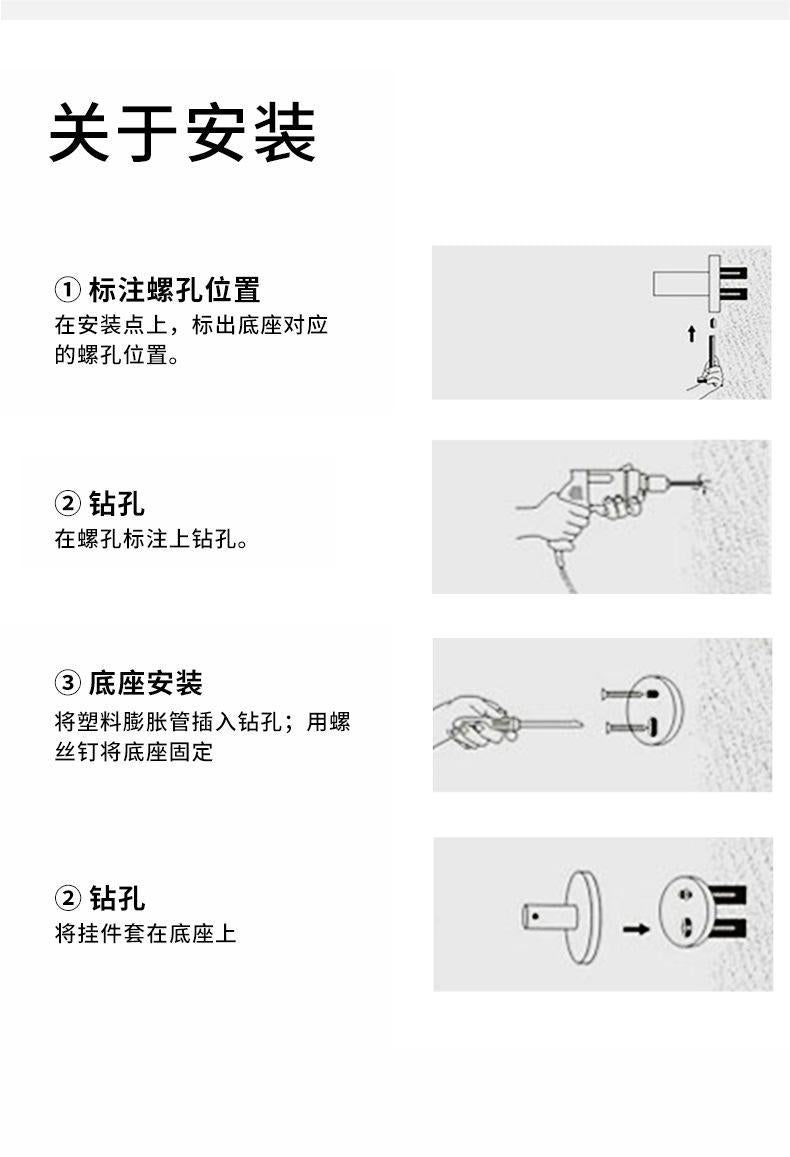 关于安装

① 标注螺孔位置
在安装点上，标出底座对应的螺孔位置。

② 钻孔
在螺孔标注上钻孔。

③ 底座安装
将塑料膨胀管插入钻孔；用螺丝钉将底座固定

② 钻孔
将挂件套在底座上