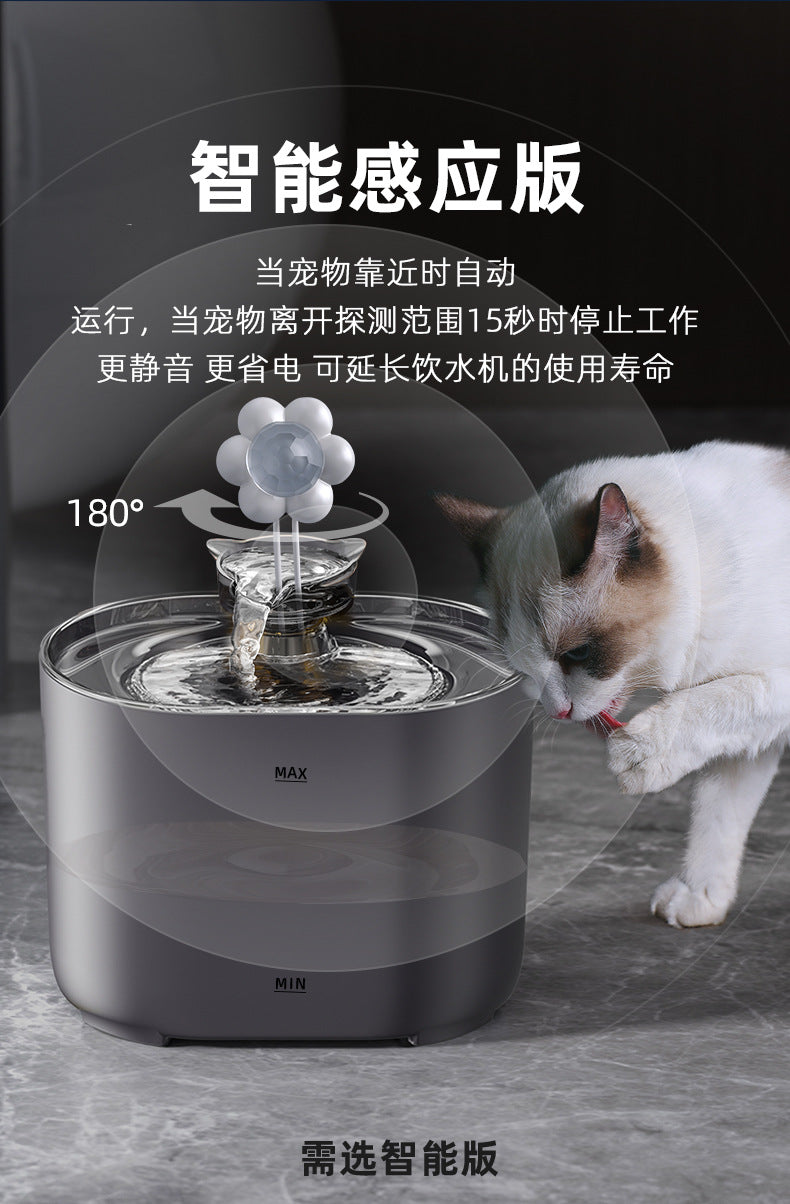 智能感应版

当宠物靠近时自动
运行，当宠物离开探测范围15秒时停止工作
更静音 更省电 可延长饮水机的使用寿命

180°

MAX

MIN

需选智能版