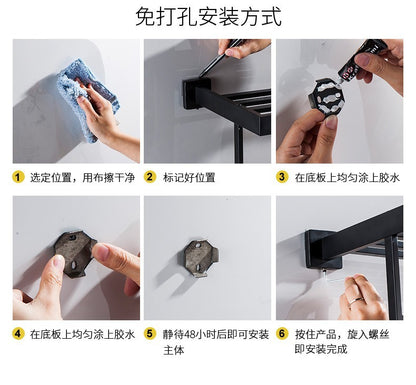 免打孔安装方式

1 选定位置，用布擦干净

2 标记好位置

3 在底板上均匀涂上胶水

4 在底板上均匀涂上胶水

5 静待48小时后即可安装主体

6 按住产品，旋入螺丝即安装完成