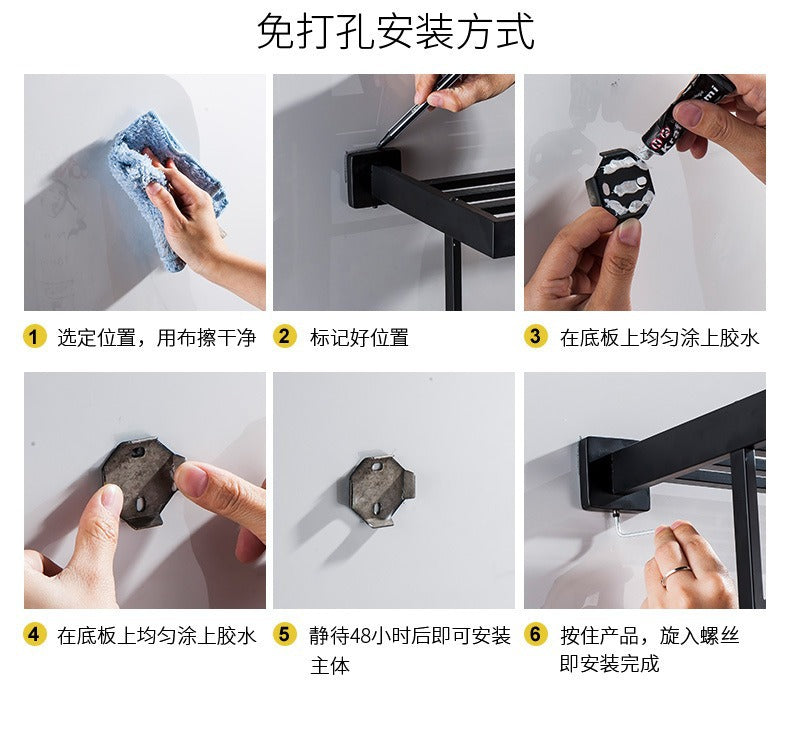 免打孔安装方式

1 选定位置，用布擦干净

2 标记好位置

3 在底板上均匀涂上胶水

4 在底板上均匀涂上胶水

5 静待48小时后即可安装主体

6 按住产品，旋入螺丝即安装完成