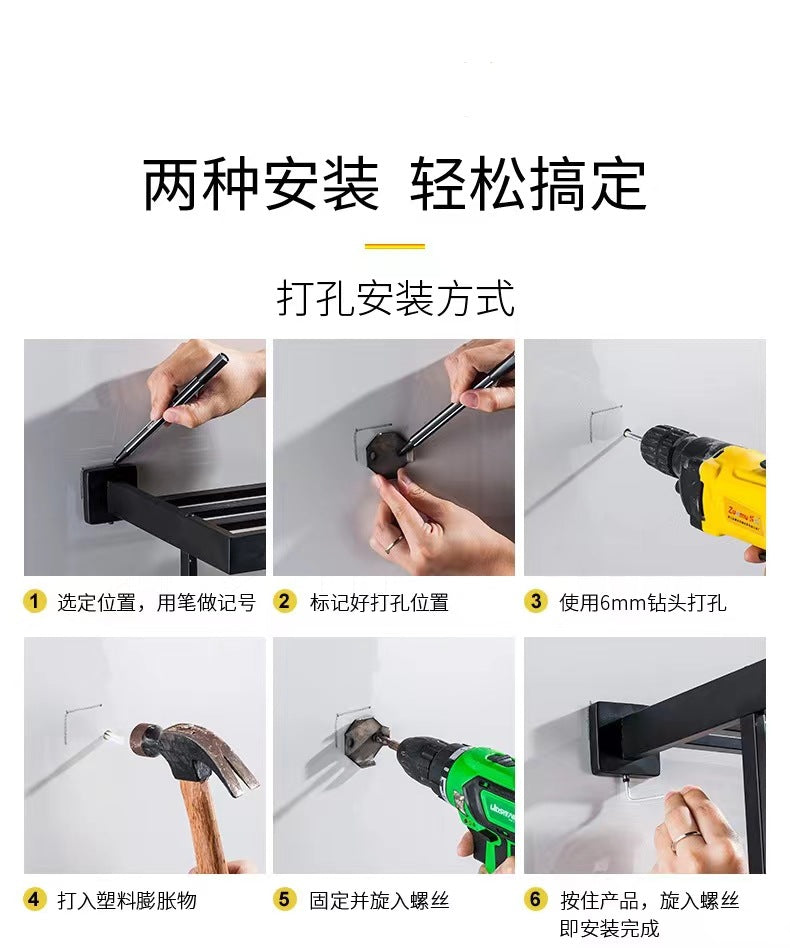 两种安装 轻松搞定

打孔安装方式

1 选定位置，用笔做记号

2 标记好打孔位置

3 使用6mm钻头打孔

4 打入塑料膨胀物

5 固定并旋入螺丝

6 按住产品，旋入螺丝即安装完成