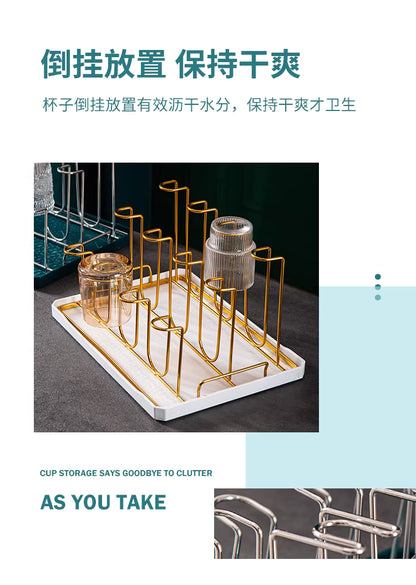 倒挂放置 保持干爽

杯子倒挂放置有效沥干水分，保持干爽才卫生

CUP STORAGE SAYS GOODBYE TO CLUTTER

AS YOU TAKE