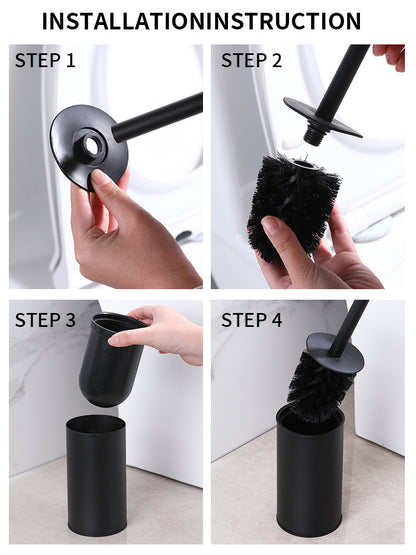 INSTALLATIONINSTRUCTION

STEP 1

STEP 2

STEP 3

STEP 4