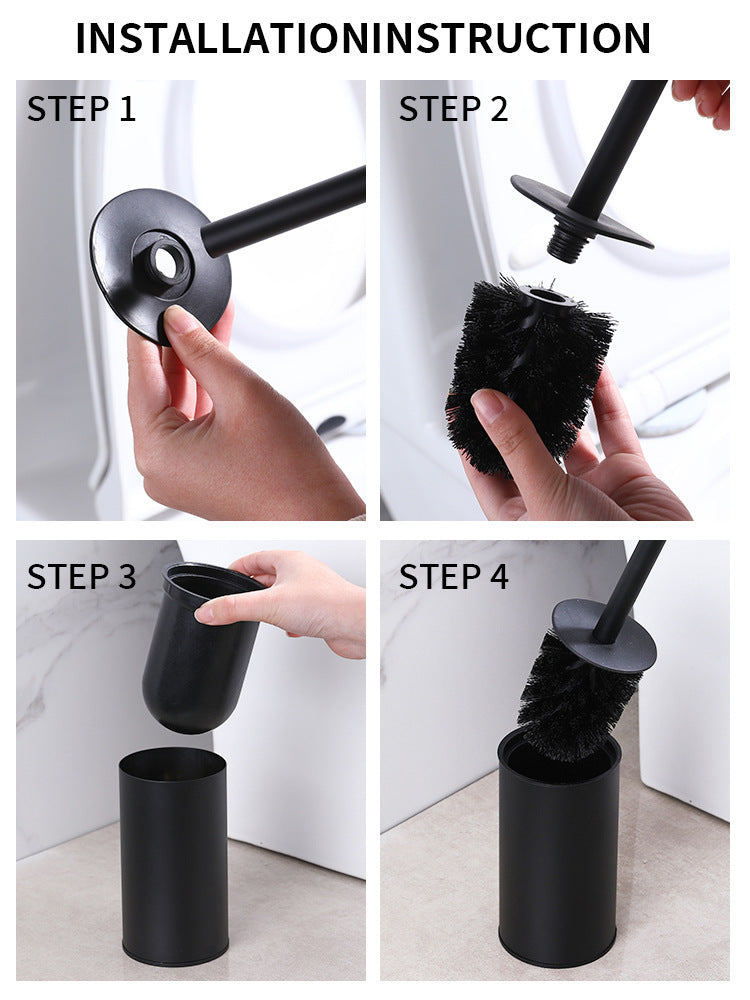 INSTALLATIONINSTRUCTION

STEP 1

STEP 2

STEP 3

STEP 4