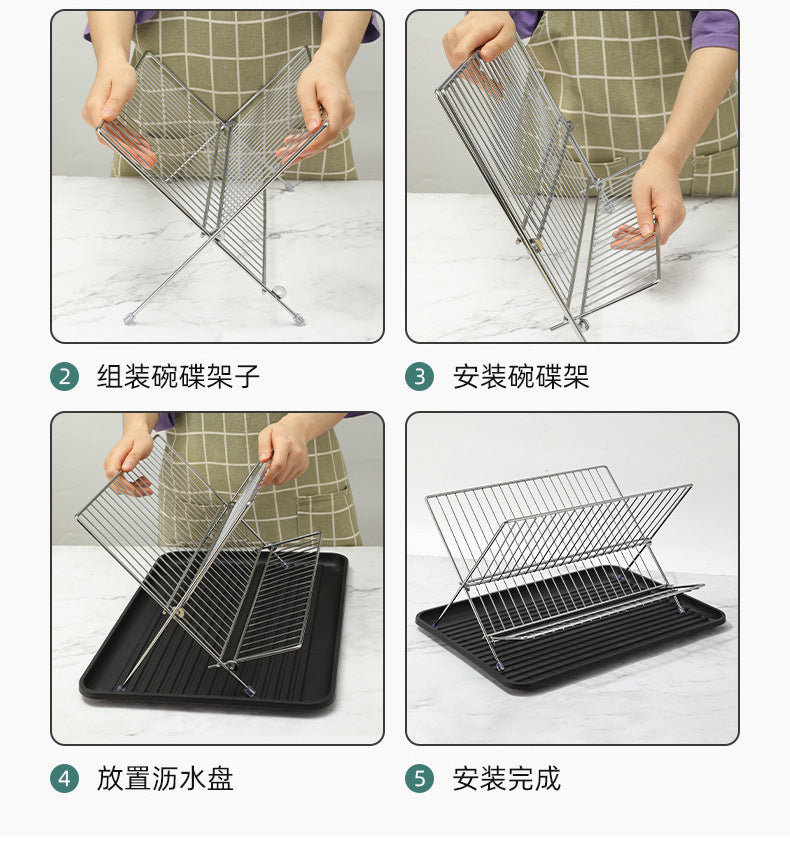 2 组装碗碟架子

3 安装碗碟架

4 放置沥水盘

5 安装完成