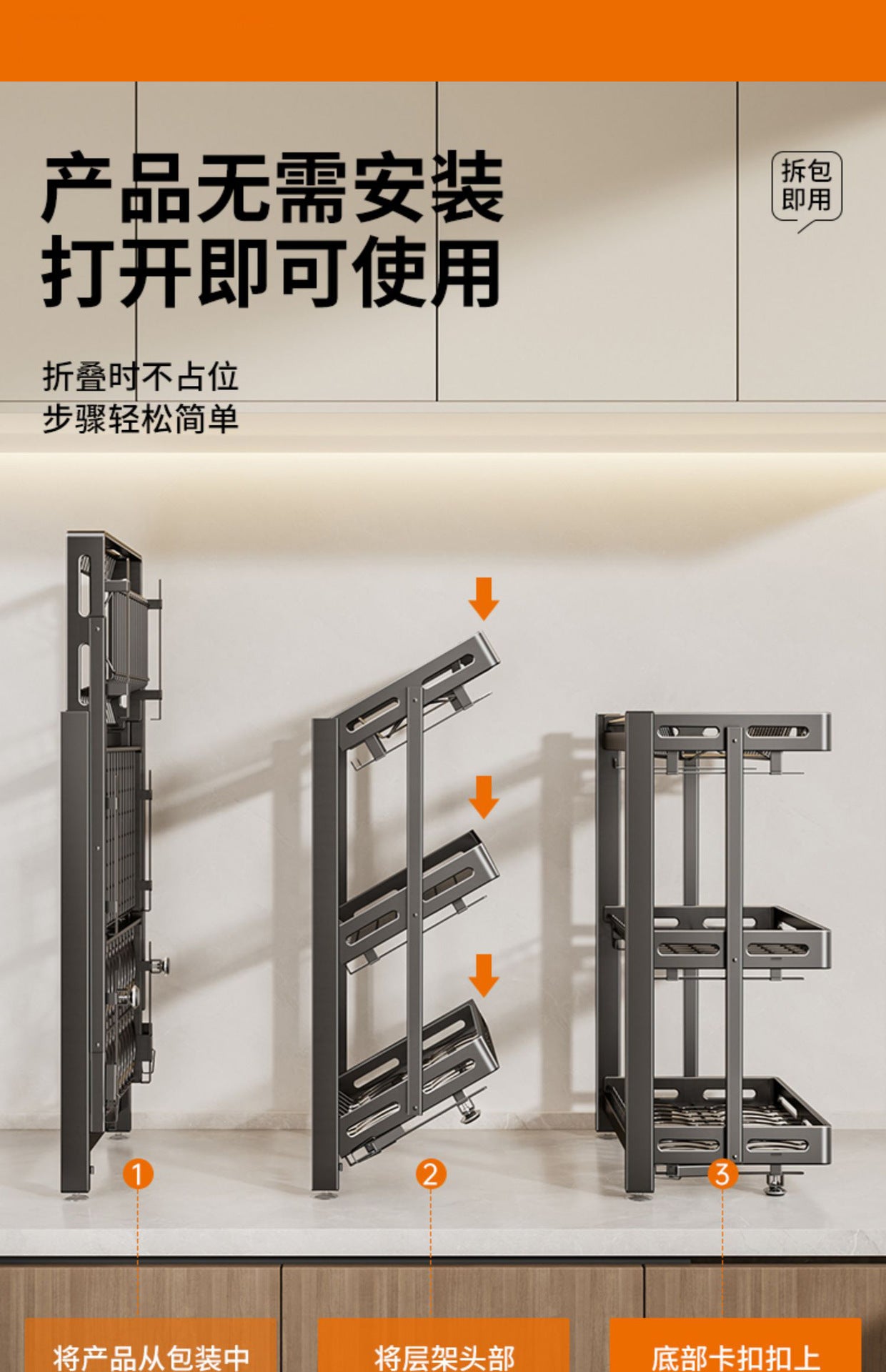 产品无需安装
打开即可使用

拆包即用

折叠时不占位
步骤轻松简单

1
2
3

将产品从包装中

将层架头部

底部卡扣扣上