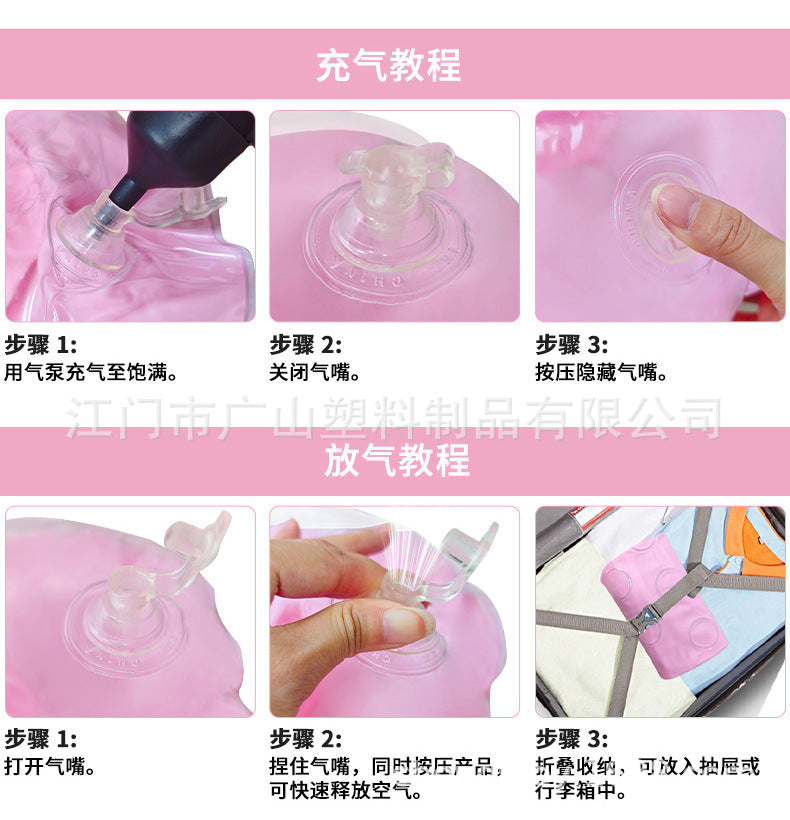 充气教程

步骤 1:
用气泵充气至饱满。

步骤 2:
关闭气嘴。

步骤 3:
按压隐藏气嘴。

江门市广山塑料制品有限公司

放气教程

步骤 1:
打开气嘴。

步骤 2:
捏住气嘴，同时按压产品，可快速释放空气。

步骤 3:
折叠收纳，可放入抽屉或行李箱中。