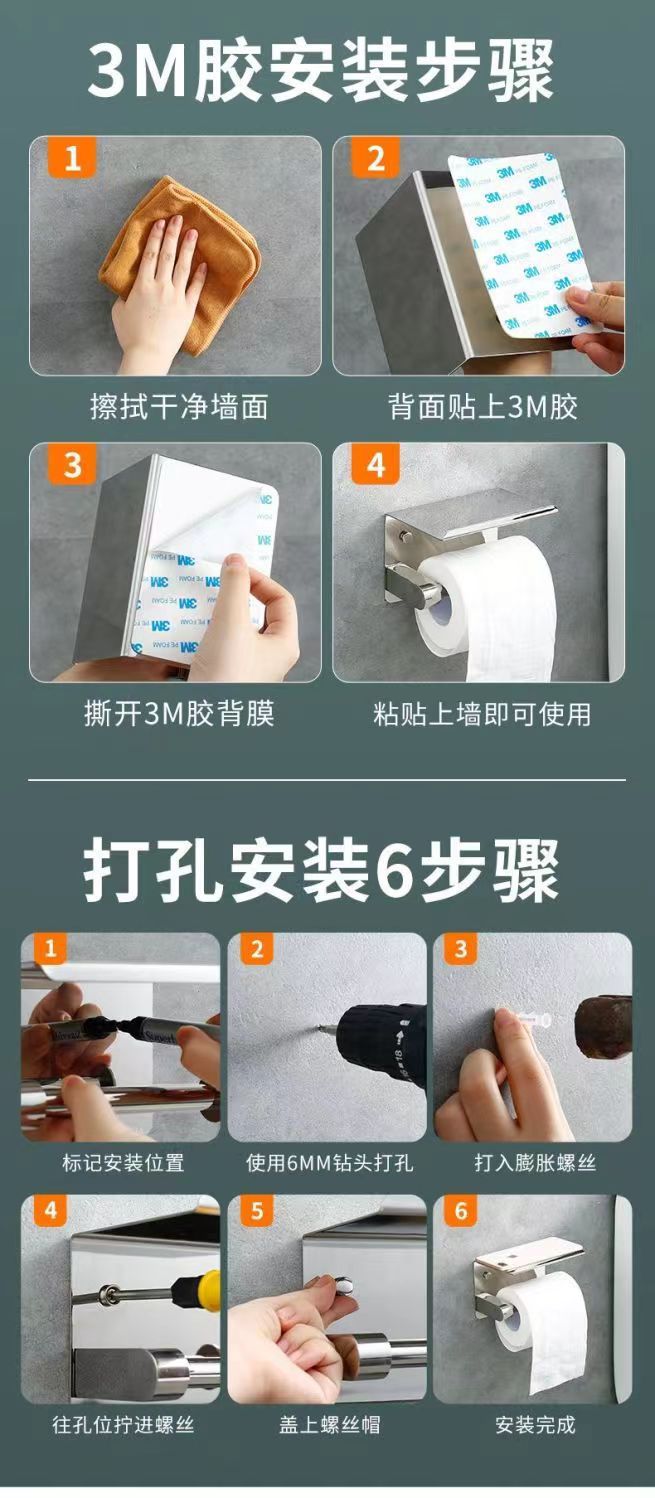 3M胶安装步骤

1
擦拭干净墙面

2
3M PE FOAM
背面贴上3M胶

3
3M PE FOAM
撕开3M胶背膜

4
粘贴上墙即可使用

打孔安装6步骤

1
标记安装位置

2
使用6MM钻头打孔

3
打入膨胀螺丝

4
往孔位拧进螺丝

5
盖上螺丝帽

6
安装完成