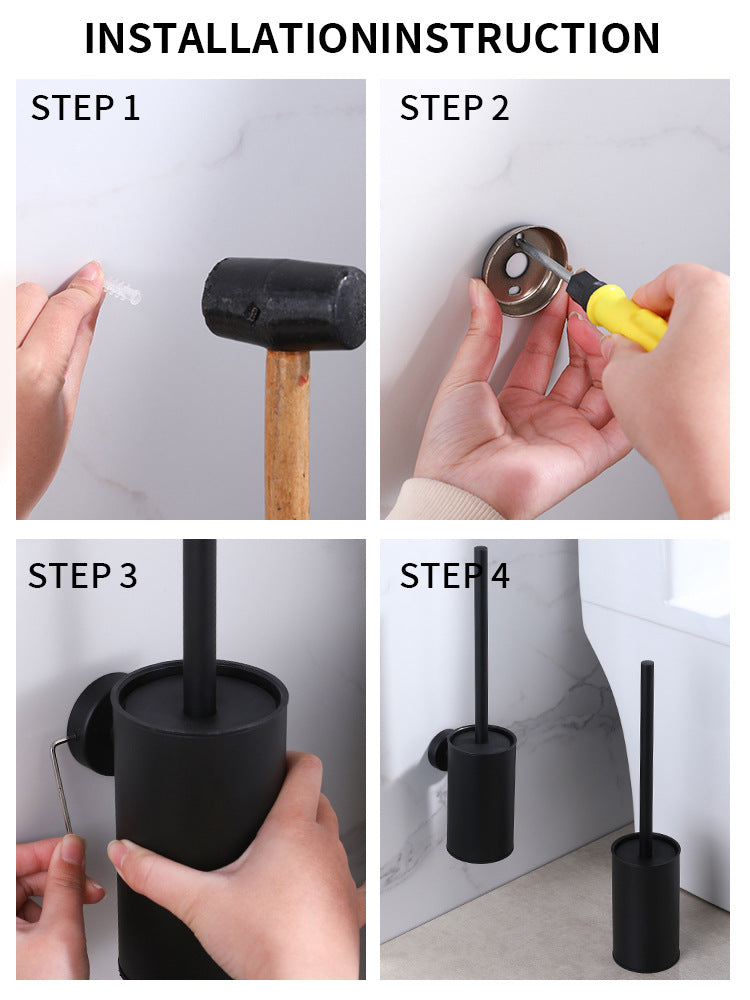 INSTALLATIONINSTRUCTION

STEP 1

STEP 2

STEP 3

STEP 4