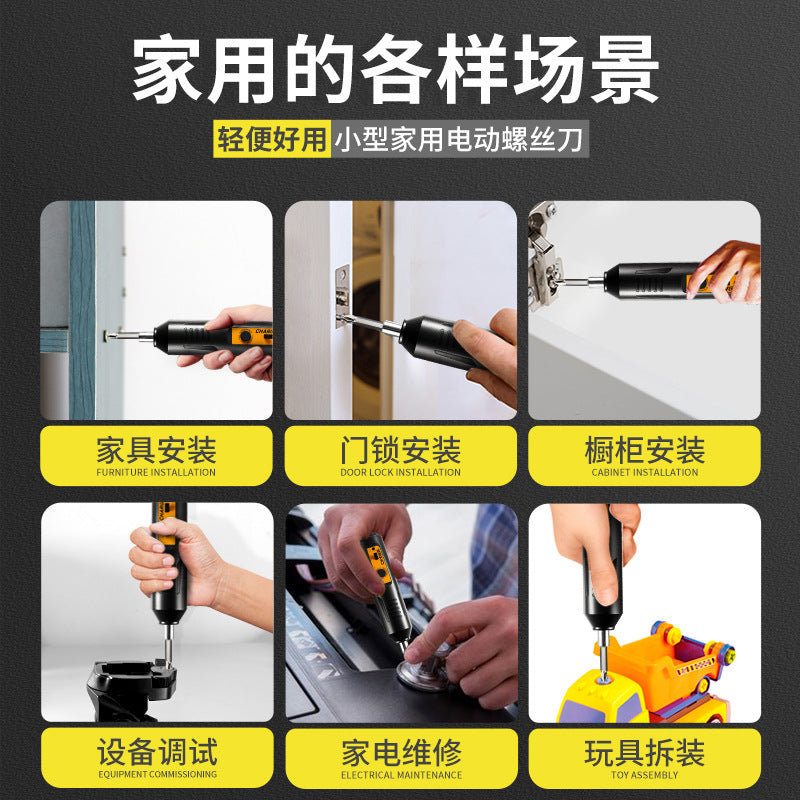 家用的各样场景

轻便好用 小型家用电动螺丝刀

家具安装
FURNITURE INSTALLATION

门锁安装
DOOR LOCK INSTALLATION

橱柜安装
CABINET INSTALLATION

设备调试
EQUIPMENT COMMISSIONING

家电维修
ELECTRICAL MAINTENANCE

玩具拆装
TOY ASSEMBLY