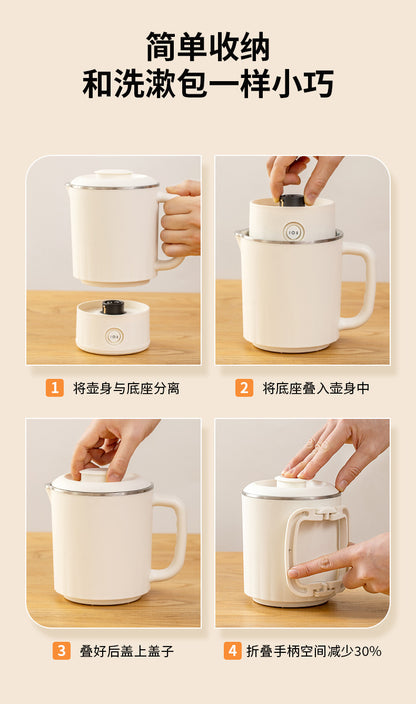 简单收纳
和洗漱包一样小巧

1 将壶身与底座分离

2 将底座叠入壶身中

3 叠好后盖上盖子

4 折叠手柄空间减少30%