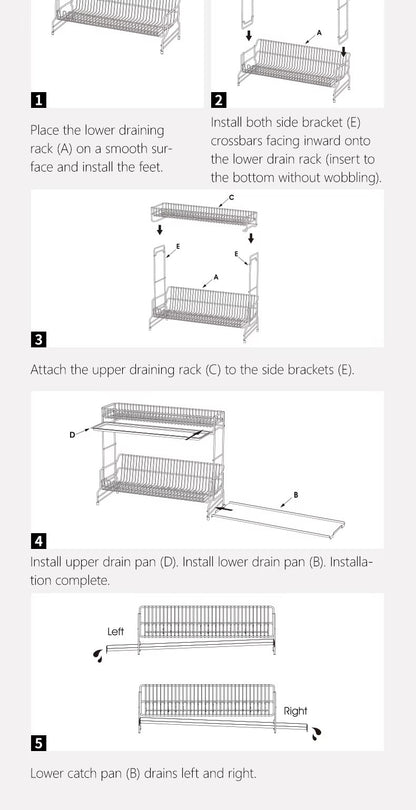 1

Place the lower draining rack (A) on a smooth surface and install the feet.

A

2

Install both side bracket (E) crossbars facing inward onto the lower drain rack (insert to the bottom without wobbling).

C

E

E

A

3

Attach the upper draining rack (C) to the side brackets (E).

D

B

4

Install upper drain pan (D). Install lower drain pan (B). Installation complete.

Left

Right

5

Lower catch pan (B) drains left and right.