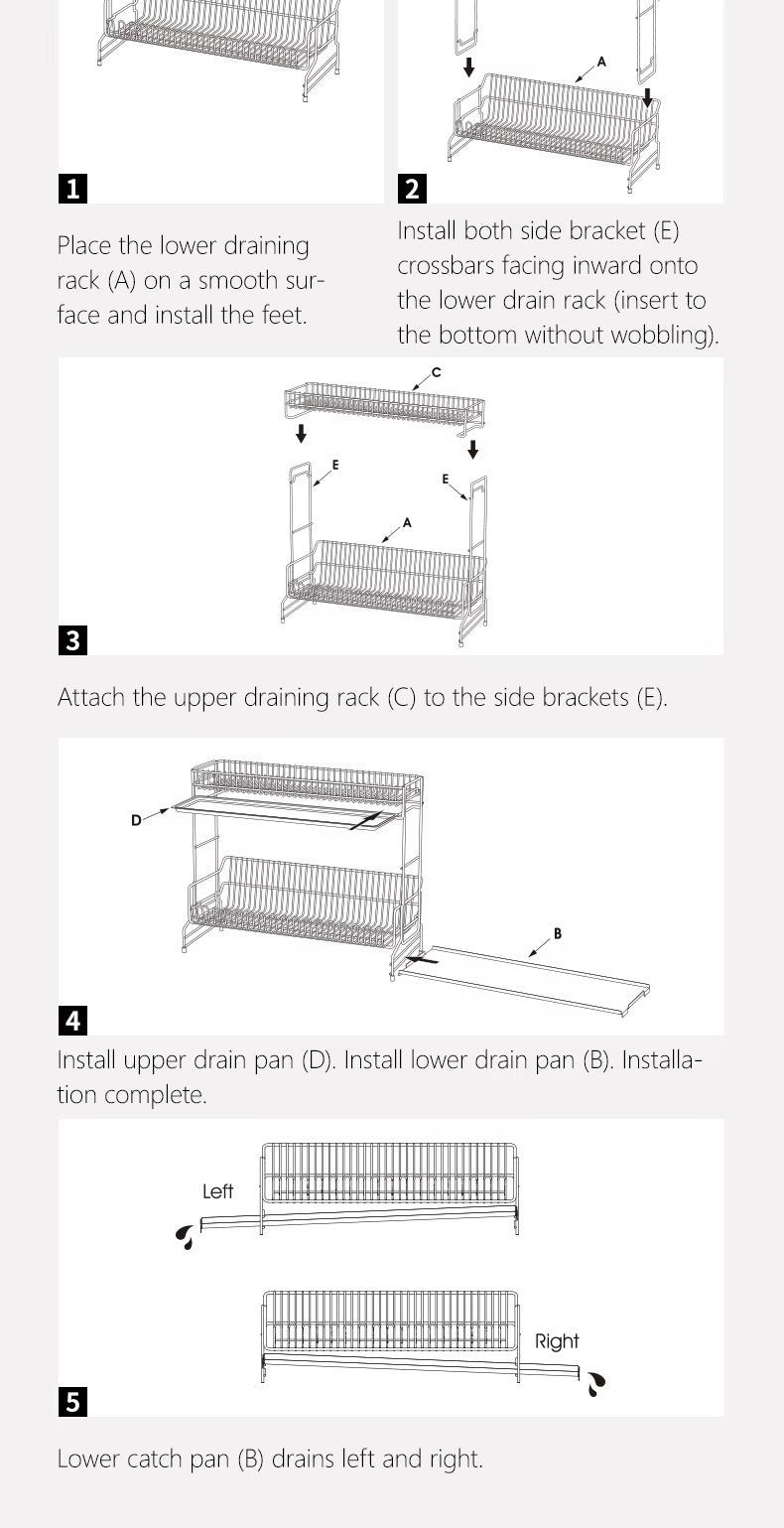 1

Place the lower draining rack (A) on a smooth surface and install the feet.

A

2

Install both side bracket (E) crossbars facing inward onto the lower drain rack (insert to the bottom without wobbling).

C

E

E

A

3

Attach the upper draining rack (C) to the side brackets (E).

D

B

4

Install upper drain pan (D). Install lower drain pan (B). Installation complete.

Left

Right

5

Lower catch pan (B) drains left and right.