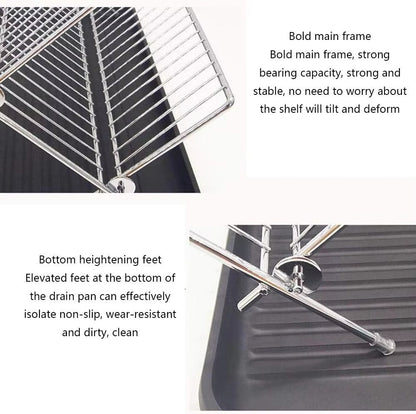 Bold main frame
Bold main frame, strong bearing capacity, strong and stable, no need to worry about the shelf will tilt and deform

Bottom heightening feet
Elevated feet at the bottom of the drain pan can effectively isolate non-slip, wear-resistant and dirty, clean