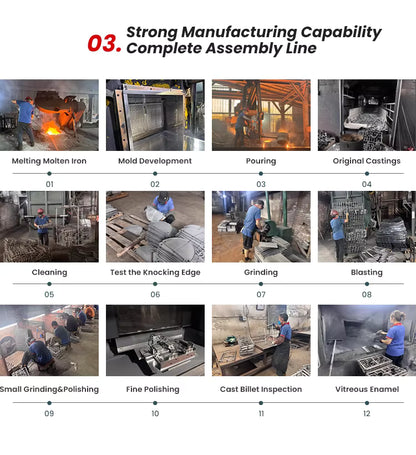 03. Strong Manufacturing Capability
Complete Assembly Line

Melting Molten Iron
01

Mold Development
02

Pouring
03

Original Castings
04

Cleaning
05

Test the Knocking Edge
06

Grinding
07

Blasting
08

Small Grinding&Polishing
09

Fine Polishing
10

Cast Billet Inspection
11

Vitreous Enamel
12