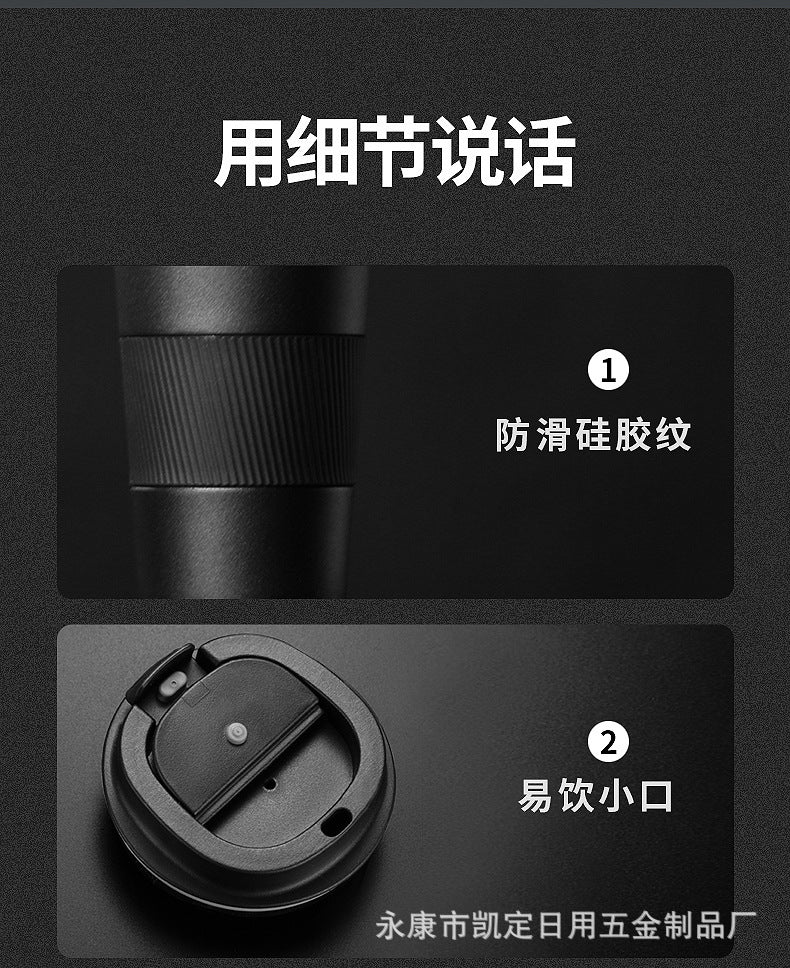 用细节说话

1
防滑硅胶纹

2
易饮小口

永康市凯定日用五金制品厂