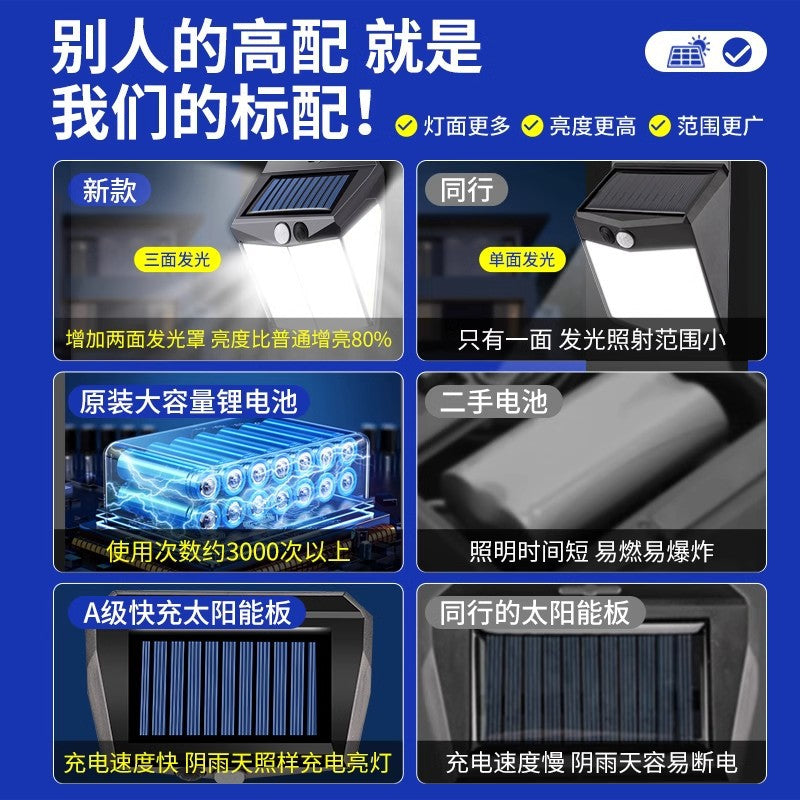 别人的高配 就是
我们的标配！

灯面更多 亮度更高 范围更广

新款
三面发光
增加两面发光罩 亮度比普通增亮80%

同行
单面发光
只有一面 发光照射范围小

原装大容量锂电池
使用次数约3000次以上

二手电池
照明时间短 易燃易爆炸

A级快充太阳能板
充电速度快 阴雨天照样充电亮灯

同行的太阳能板
充电速度慢 阴雨天容易断电