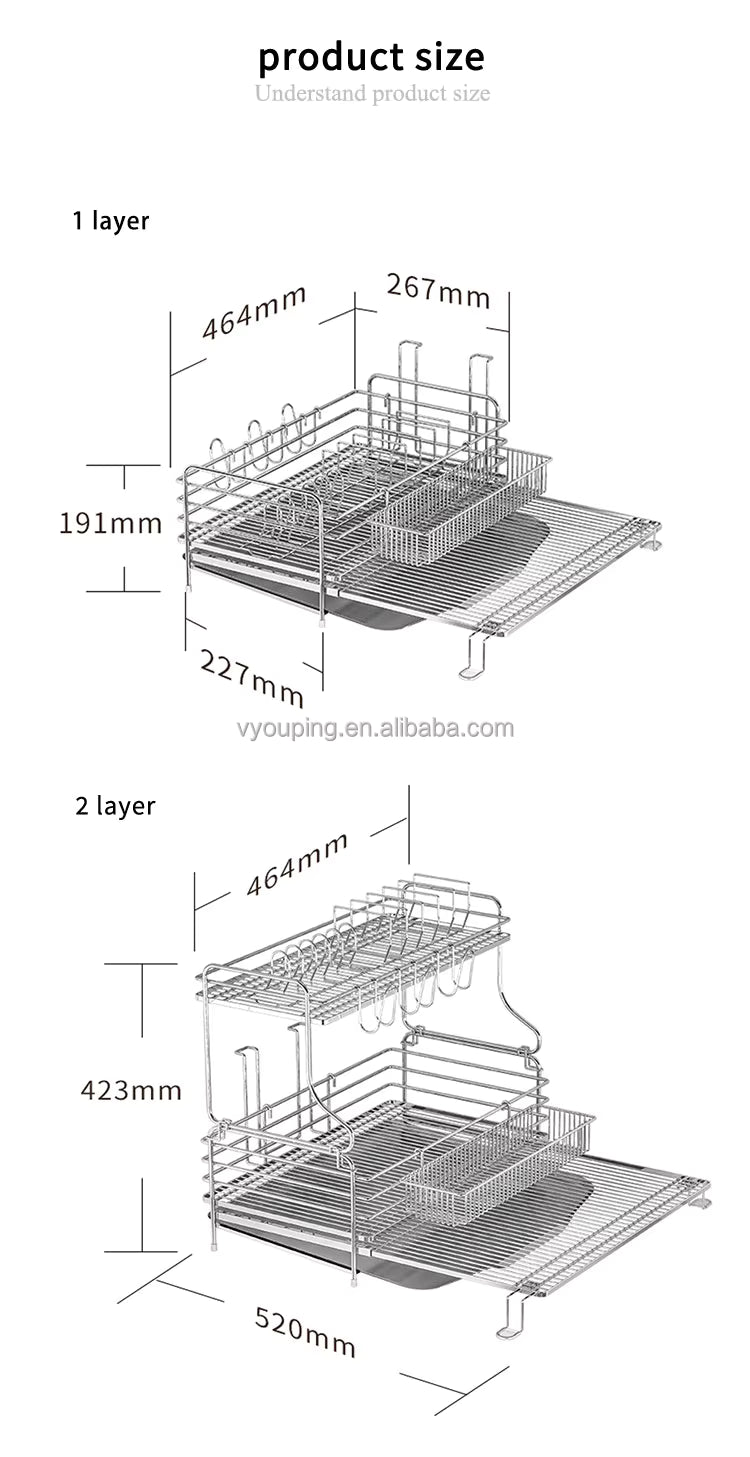 product size
Understand product size

1 layer

464mm
267mm
191mm
227mm

vyouping.en.alibaba.com

2 layer

464mm
423mm
520mm